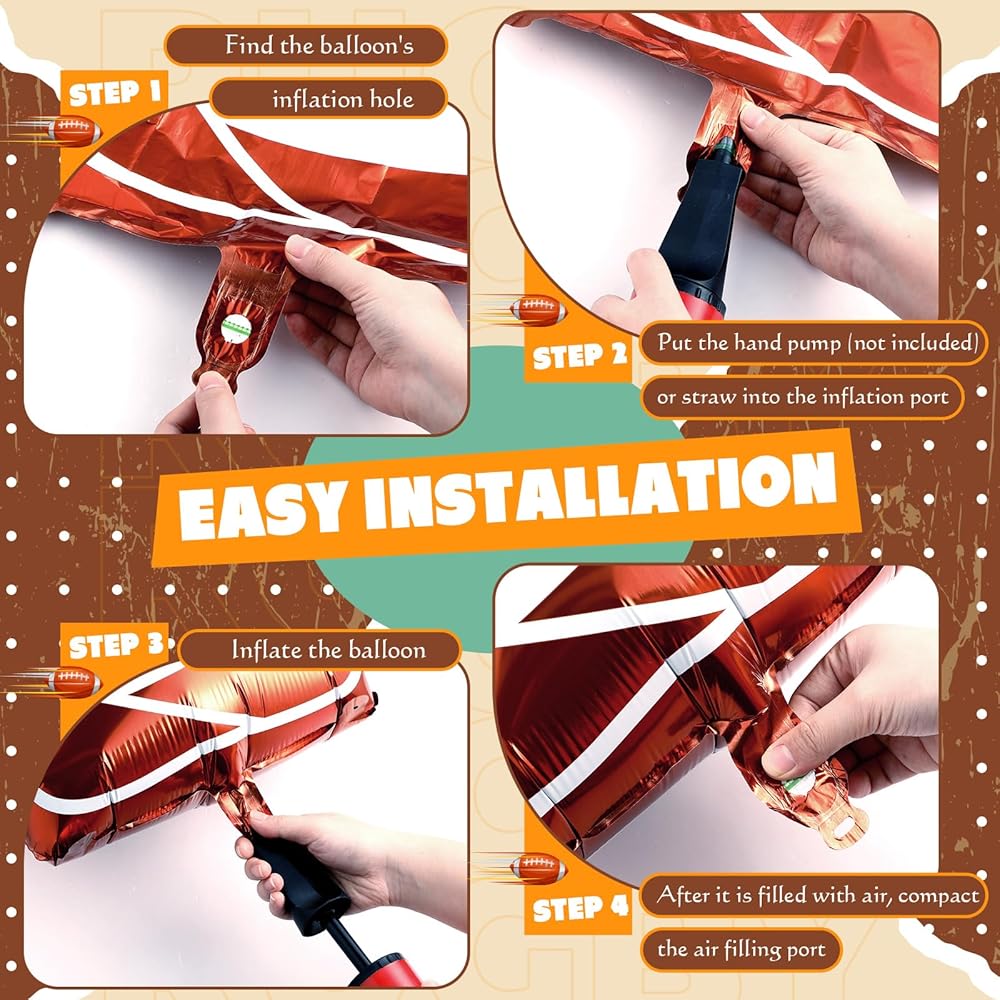 STEP 1
Find the balloon's
inflation hole

STEP 2
Put the hand pump (not included)
or straw into the inflation port

EASY INSTALLATION

STEP 3
Inflate the balloon

STEP 4
After it is filled with air, compact
the air filling port