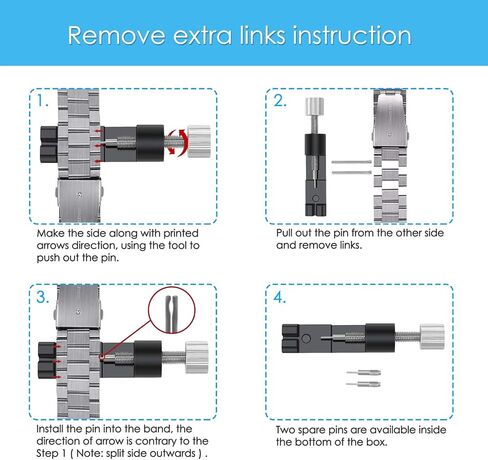 Remove extra links instruction

1.

Make the side along with printed arrows direction, using the tool to push out the pin.

2.

Pull out the pin from the other side and remove links.

3.

Install the pin into the band, the direction of arrow is contrary to the Step 1 ( Note: split side outwards ) .

4.

Two spare pins are available inside the bottom of the box.