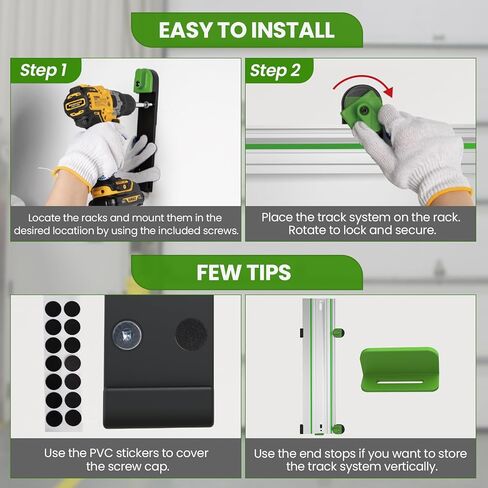 EASY TO INSTALL

Step 1

Locate the racks and mount them in the desired locatiion by using the included screws.

Step 2

Place the track system on the rack. Rotate to lock and secure.

FEW TIPS

Use the PVC stickers to cover the screw cap.

Use the end stops if you want to store the track system vertically.