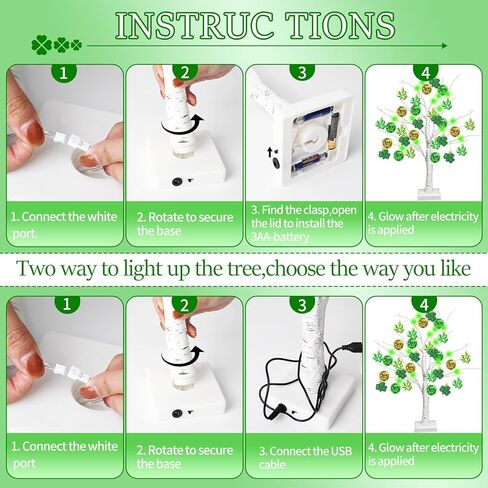 INSTRUC TIONS

1

2

3

4

1. Connect the white port.

2. Rotate to secure the base

3. Find the clasp,open the lid to install the 3AA-battery

4. Glow after electricity is applied

Two way to light up the tree,choose the way you like

1

2

3

4

1. Connect the white port

2. Rotate to secure the base

3. Connect the USB cable

4. Glow after electricity is applied