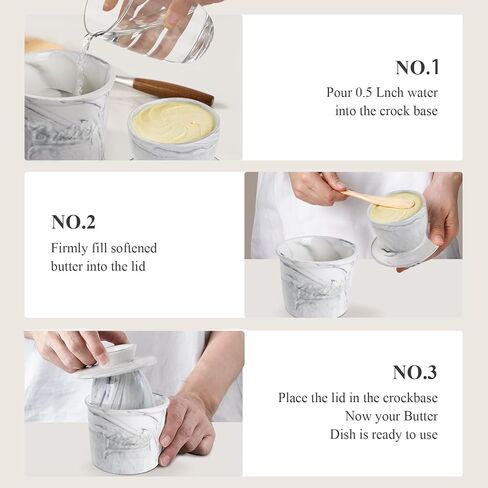 NO.1

Pour 0.5 Lnch water into the crock base

NO.2

Firmly fill softened butter into the lid

NO.3

Place the lid in the crockbase
Now your Butter
Dish is ready to use