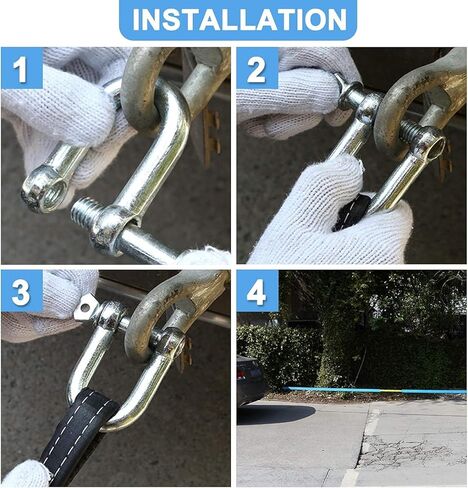 INSTALLATION

1

2

3

4