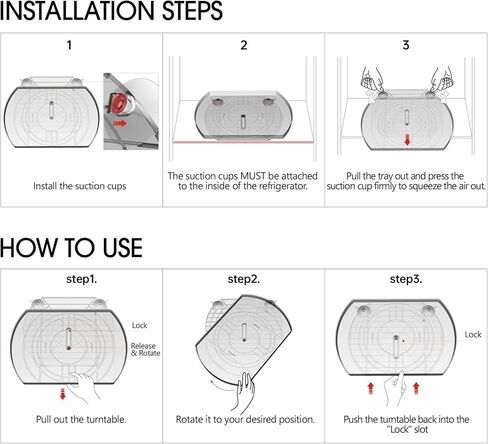 INSTALLATION STEPS

1

Install the suction cups

2

The suction cups MUST be attached to the inside of the refrigerator.

3

Pull the tray out and press the suction cup firmly to squeeze the air out.

HOW TO USE

step1.

Lock

Release & Rotate

Pull out the turntable.

step2.

Rotate it to your desired position.

step3.

Lock

Push the turntable back into the "Lock" slot