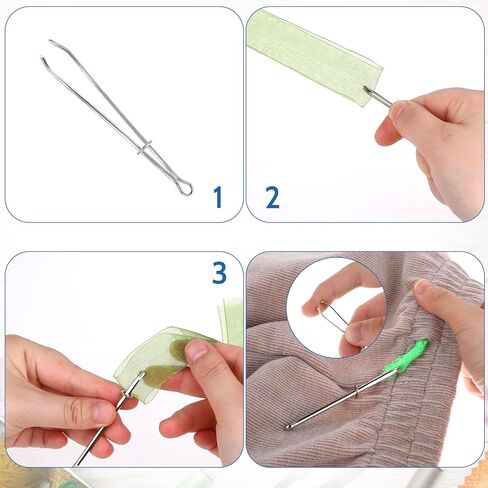 1

2

3