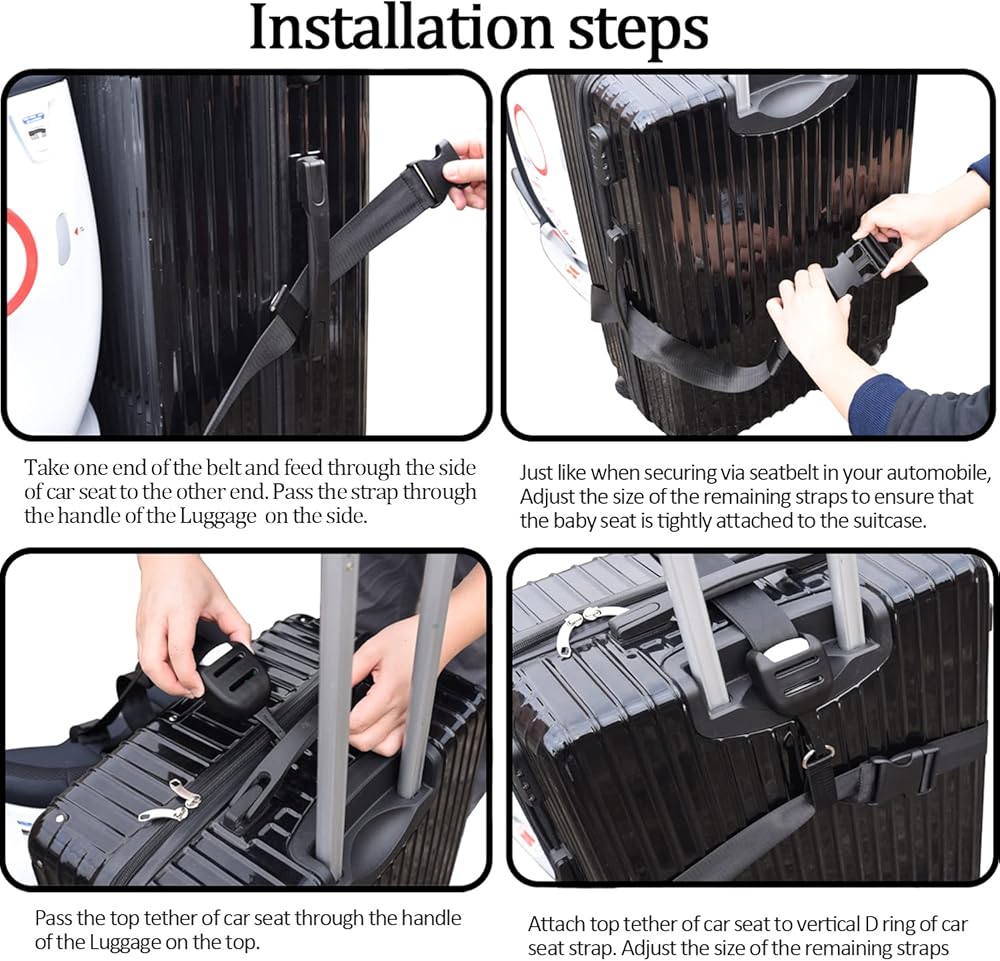 Installation steps

Take one end of the belt and feed through the side of car seat to the other end. Pass the strap through the handle of the Luggage on the side.

Just like when securing via seatbelt in your automobile, Adjust the size of the remaining straps to ensure that the baby seat is tightly attached to the suitcase.

Pass the top tether of car seat through the handle of the Luggage on the top.

Attach top tether of car seat to vertical D ring of car seat strap. Adjust the size of the remaining straps