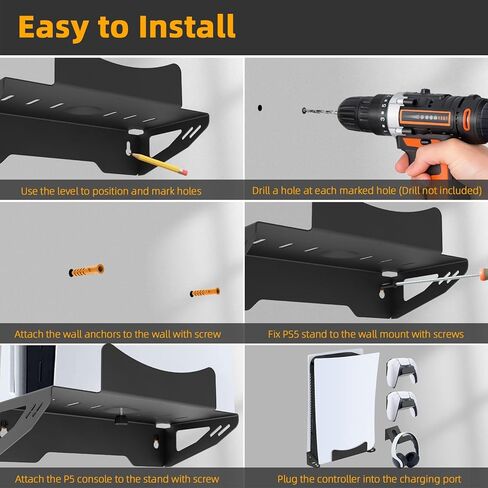 Easy to Install

Use the level to position and mark holes

Drill a hole at each marked hole (Drill not included)

Attach the wall anchors to the wall with screw

Fix PS5 stand to the wall mount with screws

Attach the P5 console to the stand with screw

Plug the controller into the charging port