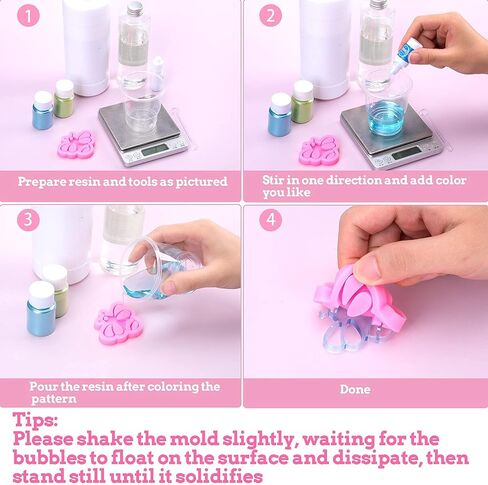 1

Prepare resin and tools as pictured

2

Stir in one direction and add color you like

3

Pour the resin after coloring the pattern

4

Done

Tips:
Please shake the mold slightly, waiting for the bubbles to float on the surface and dissipate, then stand still until it solidifies