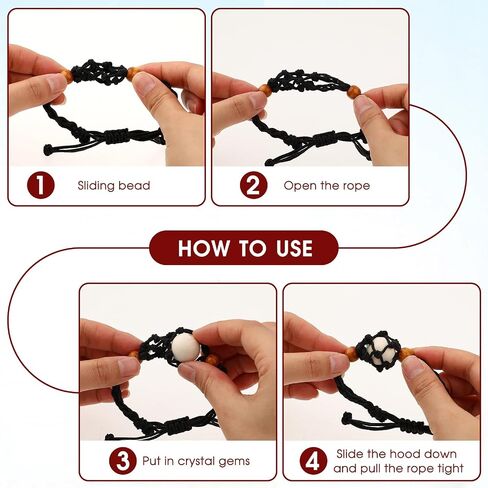 1 Sliding bead

2 Open the rope

HOW TO USE

3 Put in crystal gems

4 Slide the hood down and pull the rope tight