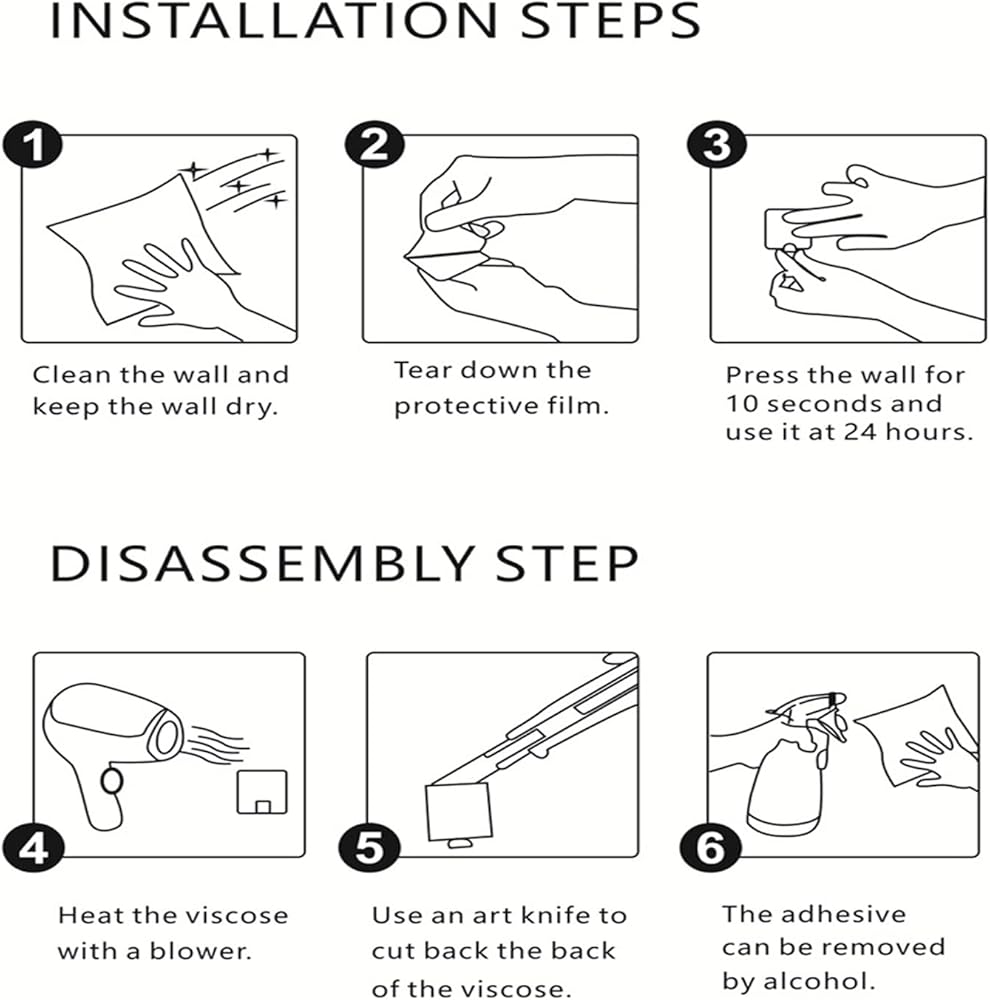 INSTALLATION STEPS

1

Clean the wall and keep the wall dry.

2

Tear down the protective film.

3

Press the wall for 10 seconds and use it at 24 hours.

DISASSEMBLY STEP

4

Heat the viscose with a blower.

5

Use an art knife to cut back the back of the viscose.

6

The adhesive can be removed by alcohol.