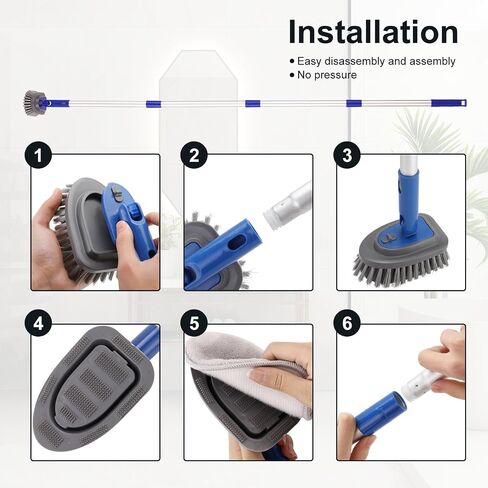 Installation
• Easy disassembly and assembly
• No pressure

1

2

3

4

5

6