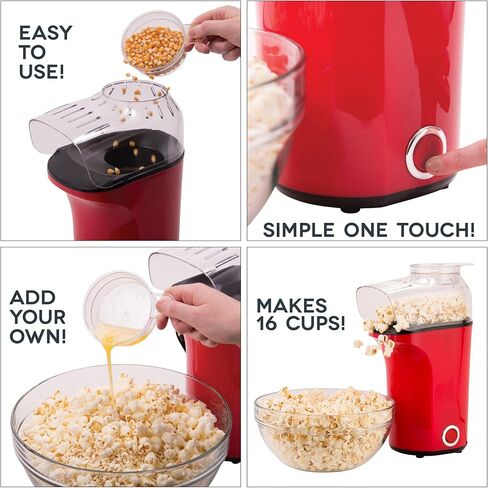 EASY TO USE!

SIMPLE ONE TOUCH!

ADD YOUR OWN!

MAKES 16 CUPS!