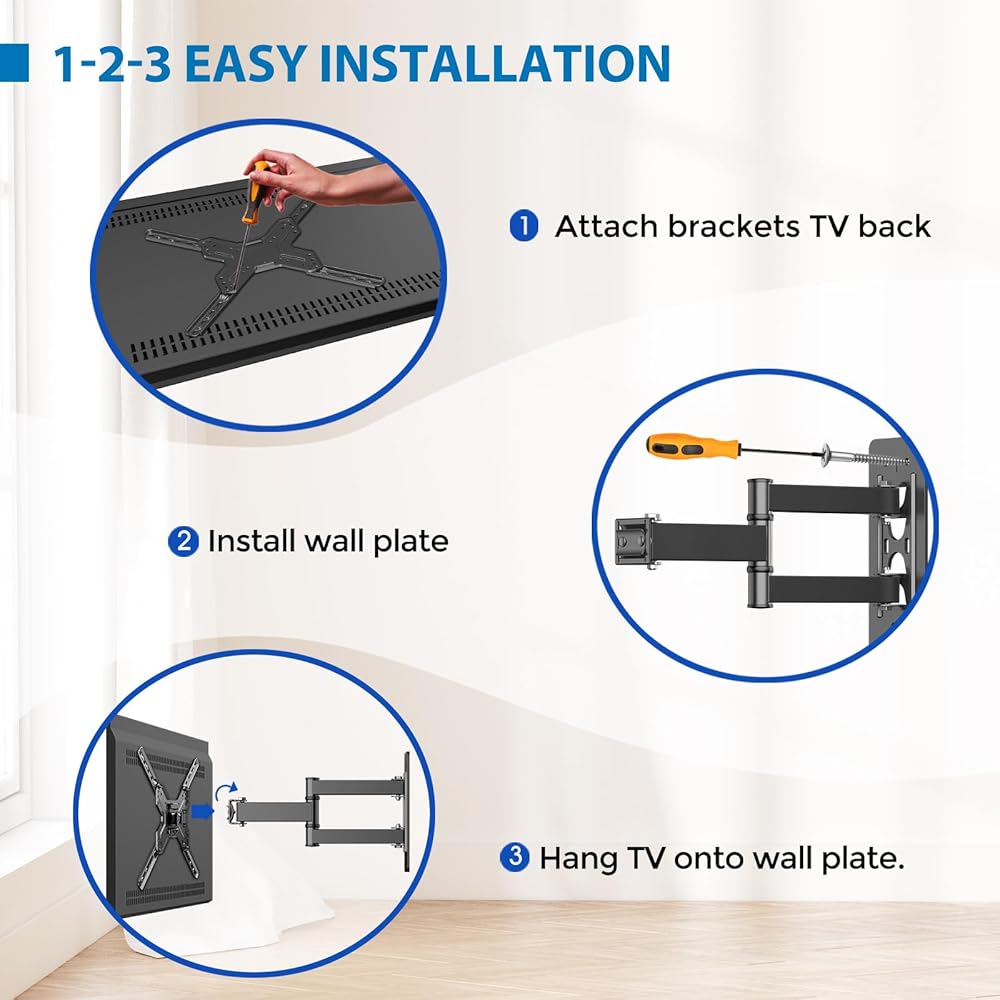 1-2-3 EASY INSTALLATION

1 Attach brackets TV back

2 Install wall plate

3 Hang TV onto wall plate.