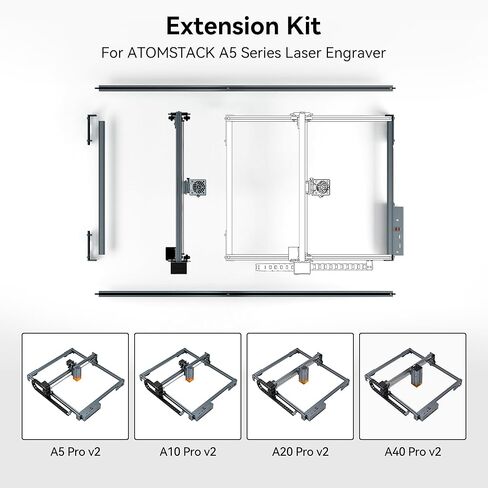 Extension Kit

For ATOMSTACK A5 Series Laser Engraver

A5 Pro v2

A10 Pro v2

A20 Pro v2

A40 Pro v2