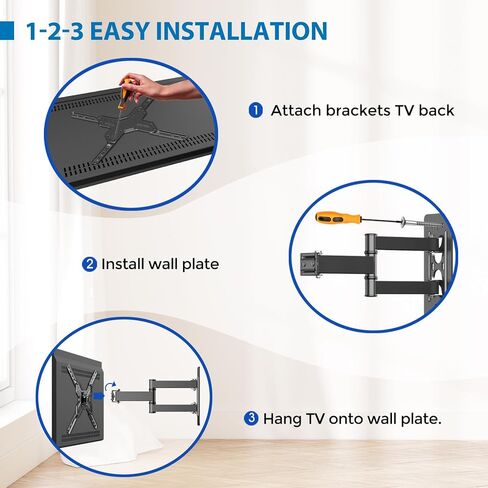 1-2-3 EASY INSTALLATION

1 Attach brackets TV back

2 Install wall plate

3 Hang TV onto wall plate.