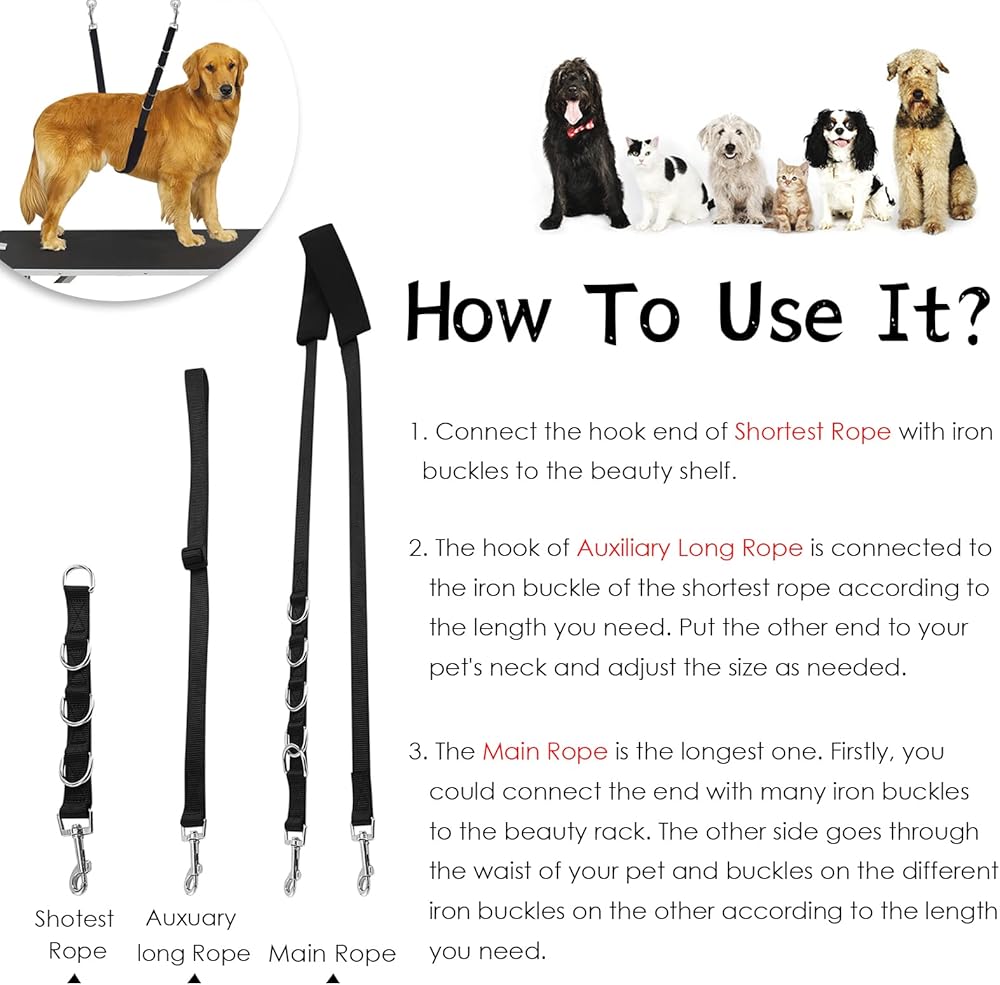 How To Use It?

1. Connect the hook end of Shortest Rope with iron buckles to the beauty shelf.

2. The hook of Auxiliary Long Rope is connected to the iron buckle of the shortest rope according to the length you need. Put the other end to your pet's neck and adjust the size as needed.

3. The Main Rope is the longest one. Firstly, you could connect the end with many iron buckles to the beauty rack. The other side goes through the waist of your pet and buckles on the different iron buckles on the other according to the length you need.

Shotest Rope

Auxuary long Rope

Main Rope