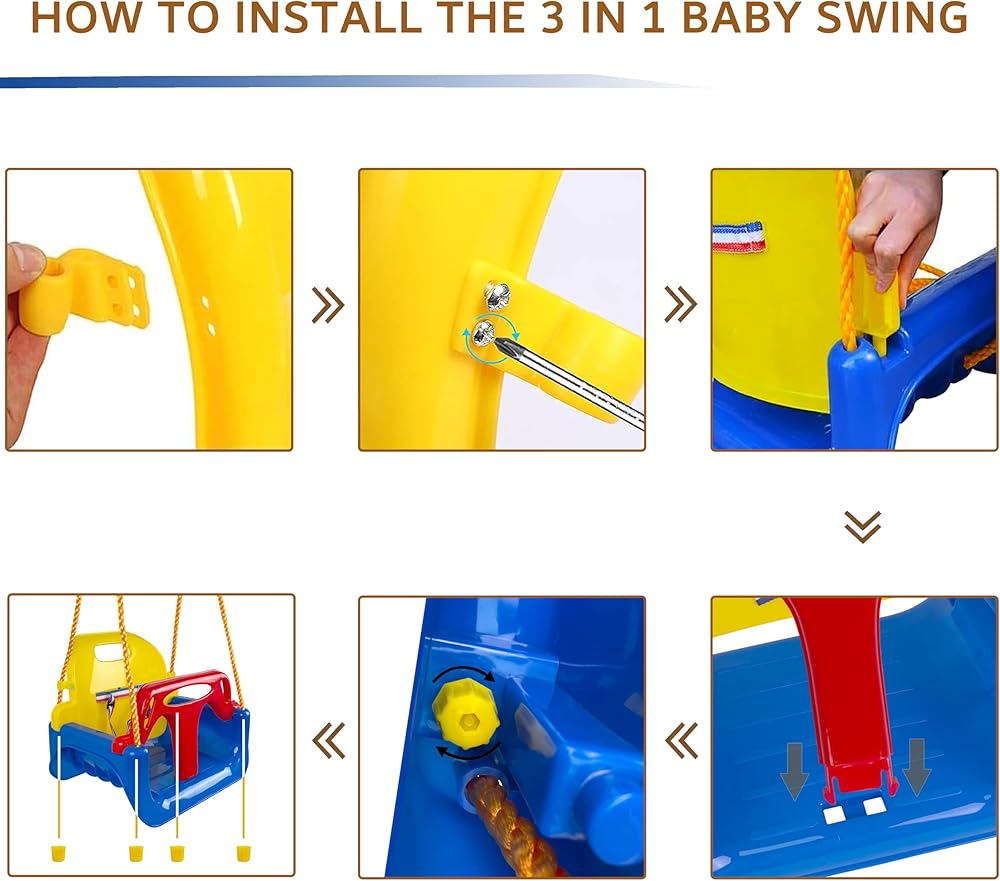 HOW TO INSTALL THE 3 IN 1 BABY SWING