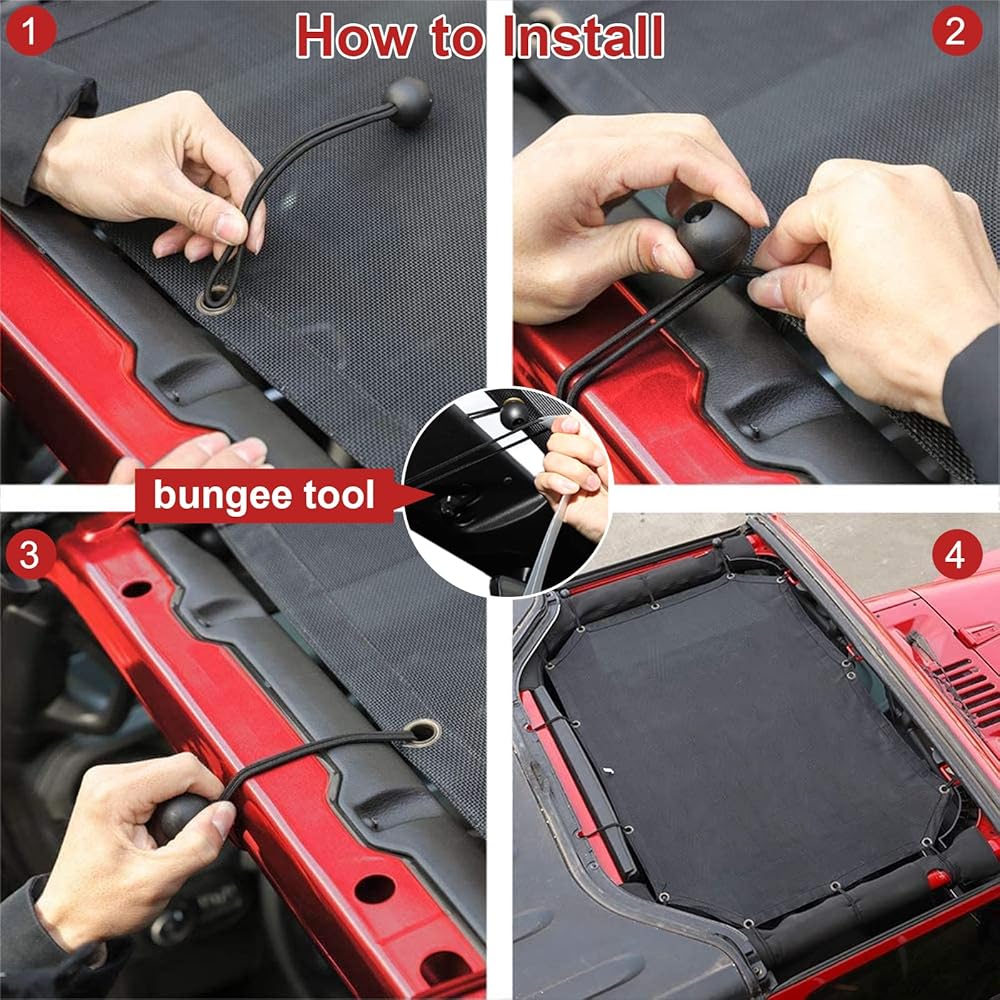 1

How to Install

2

bungee tool

3

4