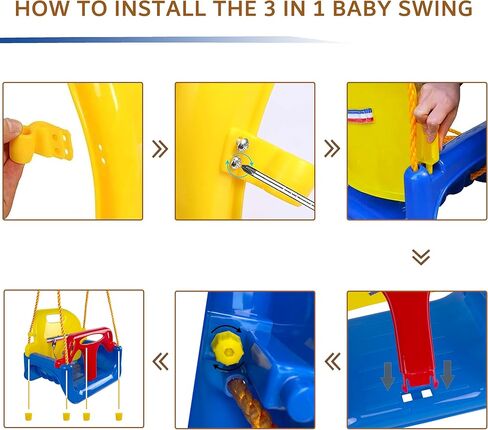 HOW TO INSTALL THE 3 IN 1 BABY SWING