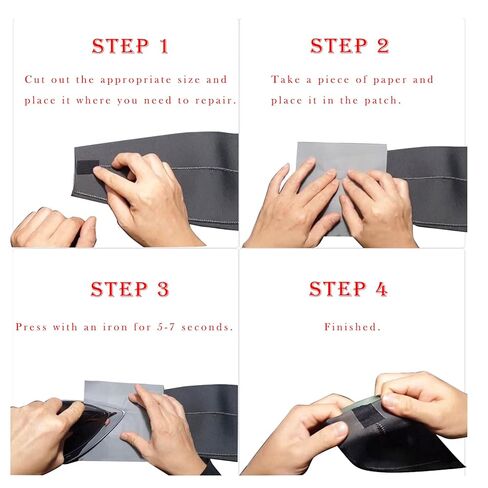 STEP 1

Cut out the appropriate size and place it where you need to repair.

STEP 2

Take a piece of paper and place it in the patch.

STEP 3

Press with an iron for 5-7 seconds.

STEP 4

Finished.