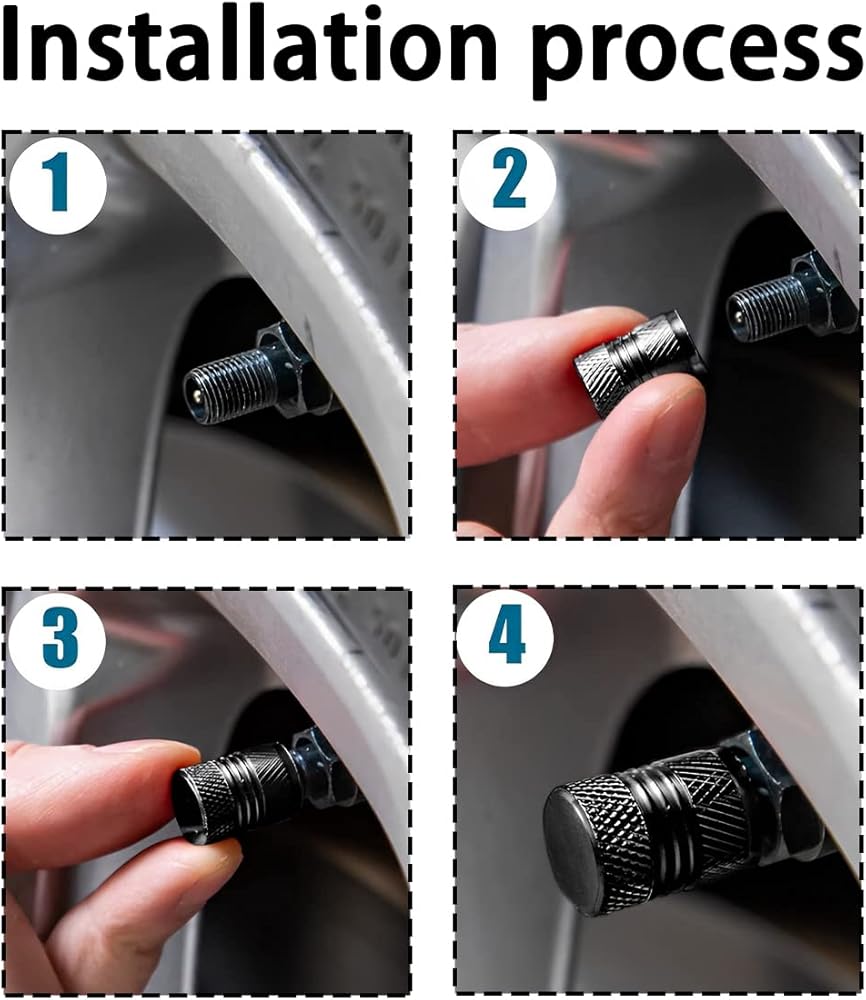 Installation process

1

2

3

4