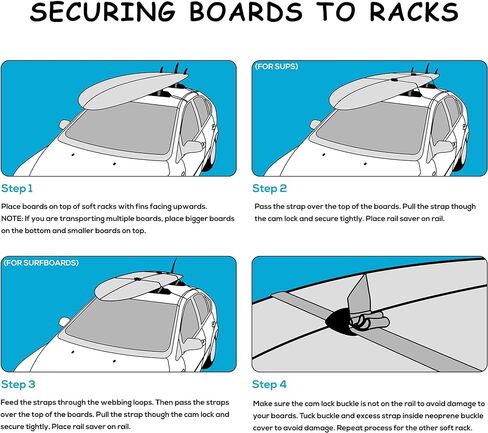 SECURING BOARDS TO RACKS

Step 1

Place boards on top of soft racks with fins facing upwards. NOTE: If you are transporting multiple boards, place bigger boards on the bottom and smaller boards on top.

(FOR SUPS)

Step 2

Pass the strap over the top of the boards. Pull the strap though the cam lock and secure tightly. Place rail saver on rail.

(FOR SURFBOARDS)

Step 3

Feed the straps through the webbing loops. Then pass the straps over the top of the boards. Pull the strap though the cam lock and secure tightly. Place rail saver on rail.

Step 4

Make sure the cam lock buckle is not on the rail to avoid damage to your boards. Tuck buckle and excess strap inside neoprene buckle cover to avoid damage. Repeat process for the other soft rack.