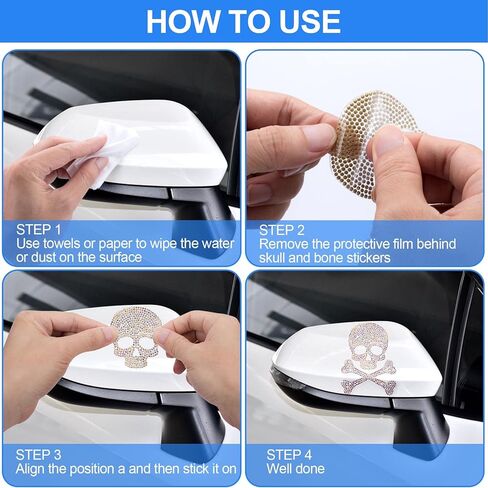 HOW TO USE

STEP 1
Use towels or paper to wipe the water or dust on the surface

STEP 2
Remove the protective film behind skull and bone stickers

STEP 3
Align the position a and then stick it on

STEP 4
Well done