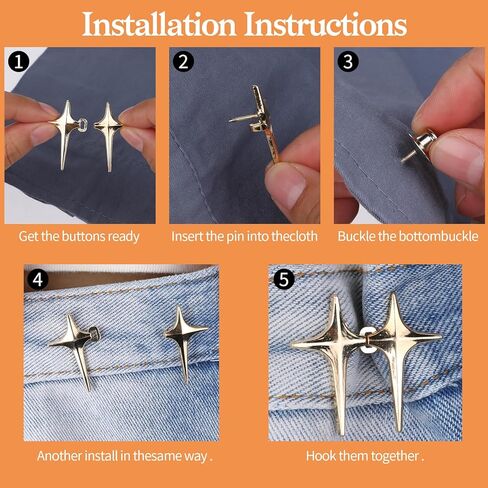 Installation Instructions

1

Get the buttons ready

2

Insert the pin into thecloth

3

Buckle the bottombuckle

4

Another install in thesame way .

5

Hook them together .