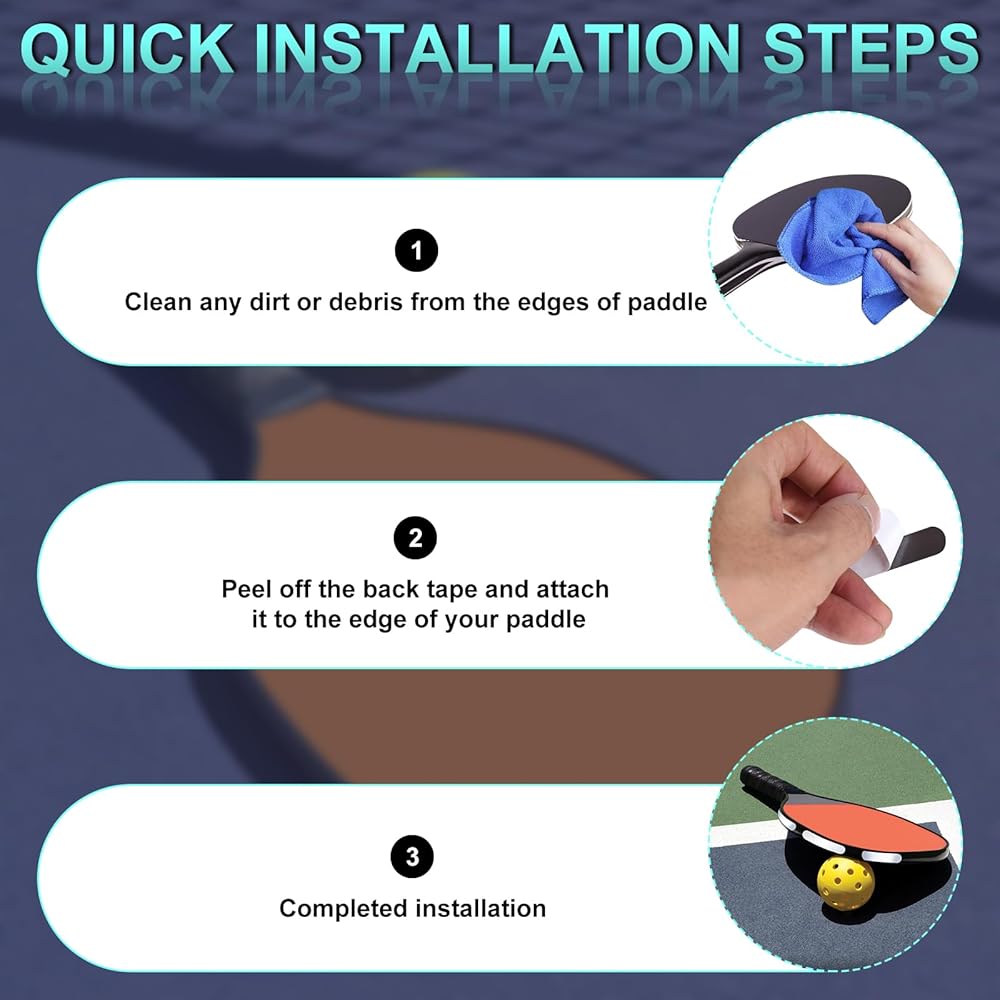 QUICK INSTALLATION STEPS

1

Clean any dirt or debris from the edges of paddle

2

Peel off the back tape and attach it to the edge of your paddle

3

Completed installation