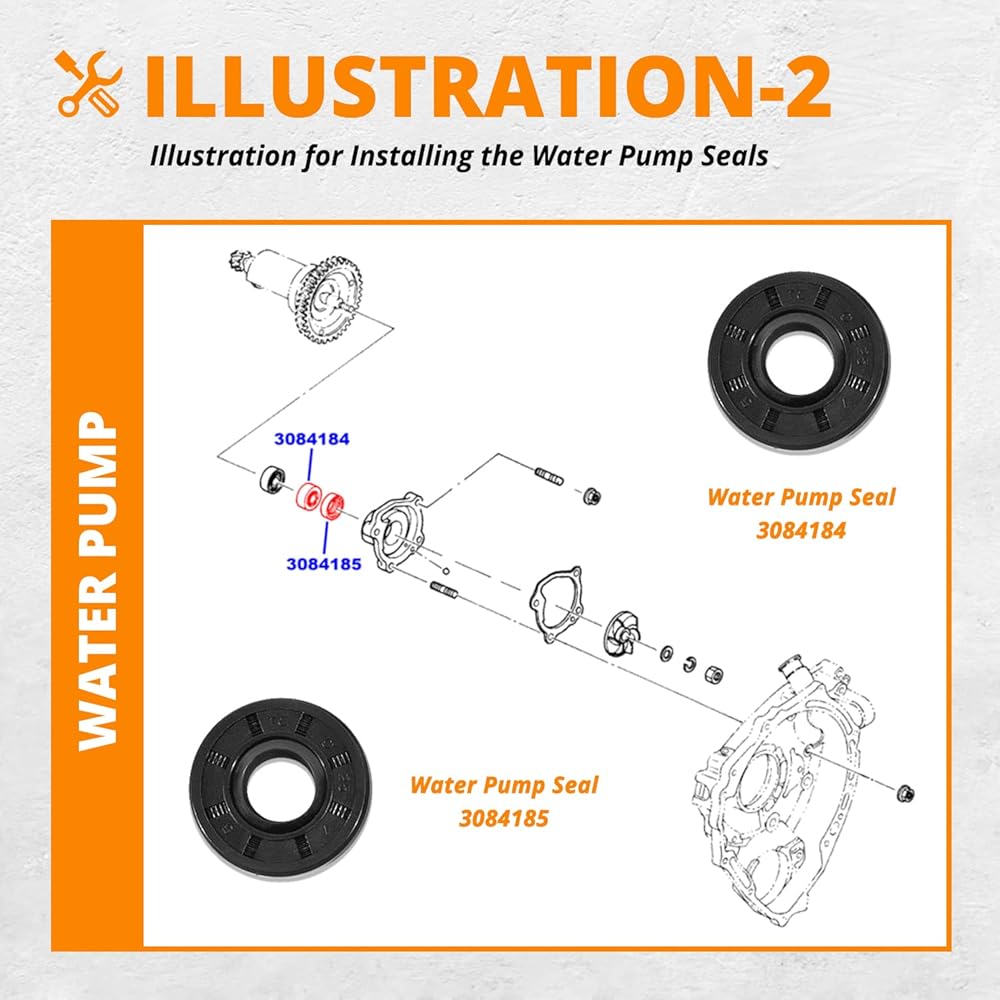 ILLUSTRATION-2

Illustration for Installing the Water Pump Seals

WATER PUMP

3084184

3084185

Water Pump Seal
3084184

Water Pump Seal
3084185