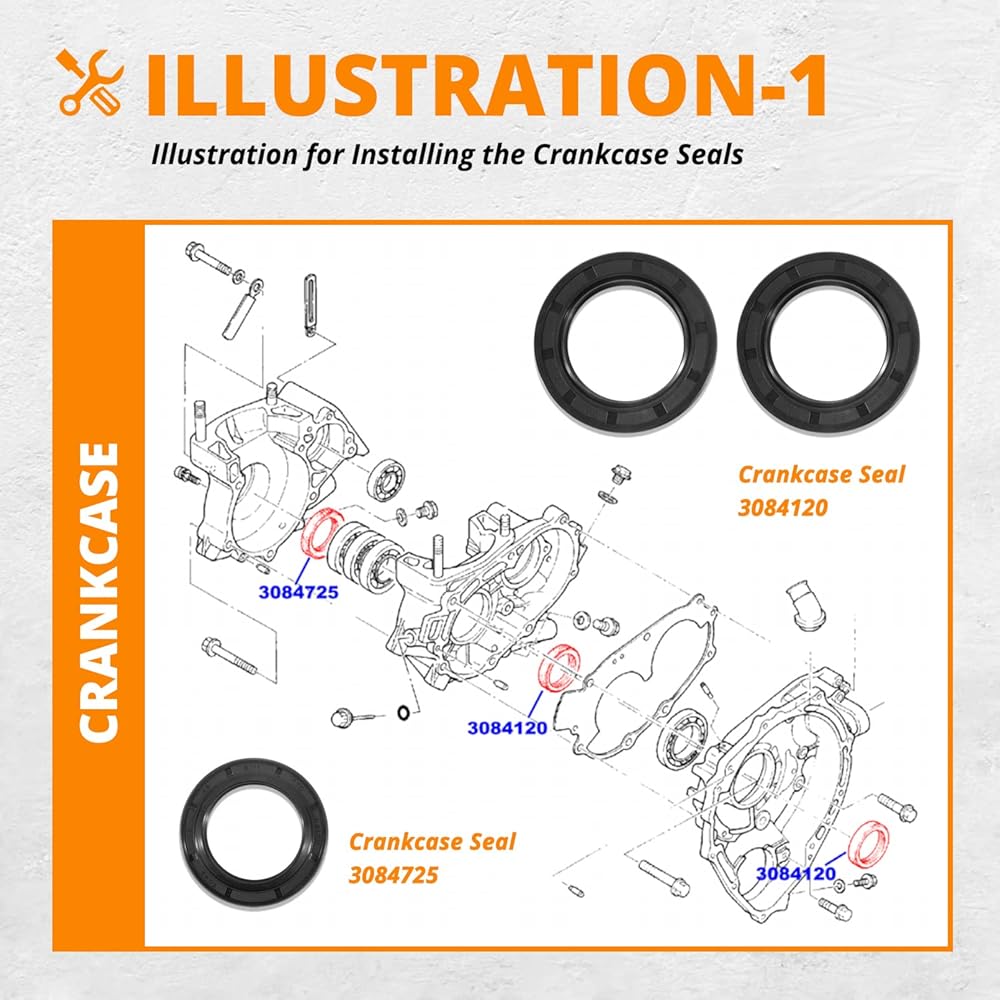 ILLUSTRATION-1

Illustration for Installing the Crankcase Seals

CRANKCASE

Crankcase Seal
3084120

3084725

3084120

Crankcase Seal
3084725

3084120