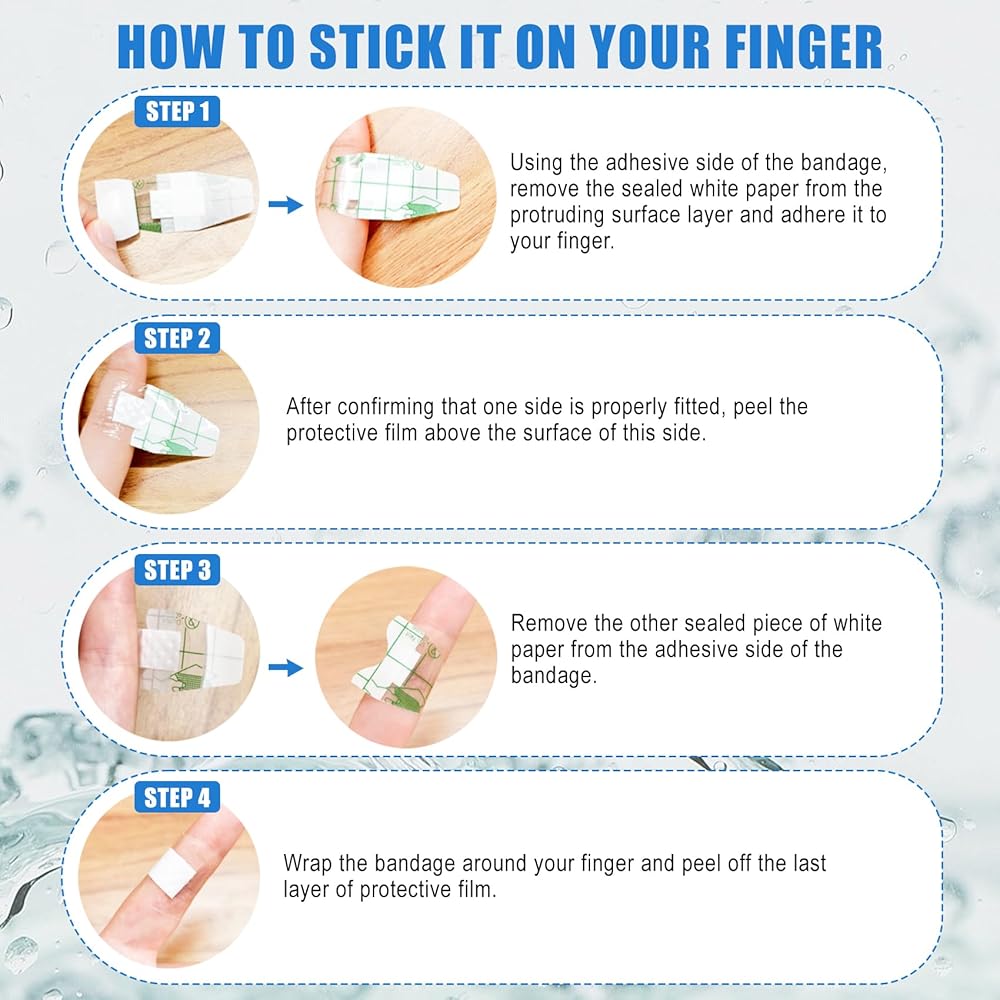 HOW TO STICK IT ON YOUR FINGER

STEP 1

Using the adhesive side of the bandage, remove the sealed white paper from the protruding surface layer and adhere it to your finger.

STEP 2

After confirming that one side is properly fitted, peel the protective film above the surface of this side.

STEP 3

Remove the other sealed piece of white paper from the adhesive side of the bandage.

STEP 4

Wrap the bandage around your finger and peel off the last layer of protective film.