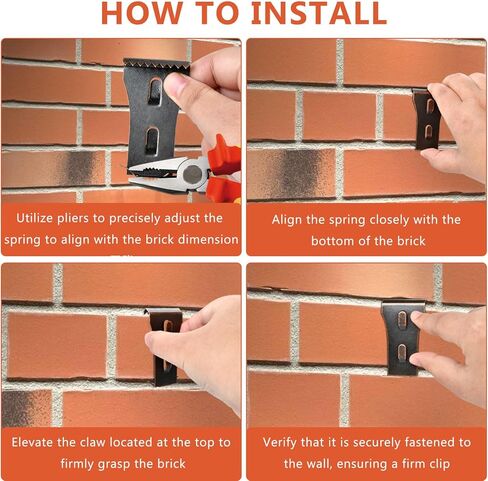 HOW TO INSTALL

Utilize pliers to precisely adjust the spring to align with the brick dimension

Align the spring closely with the bottom of the brick

Elevate the claw located at the top to firmly grasp the brick

Verify that it is securely fastened to the wall, ensuring a firm clip