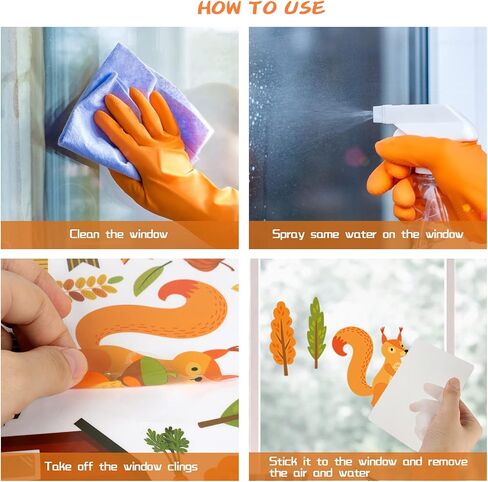 HOW TO USE

Clean the window

Spray same water on the window

Take off the window clings

Stick it to the window and remove the air and water