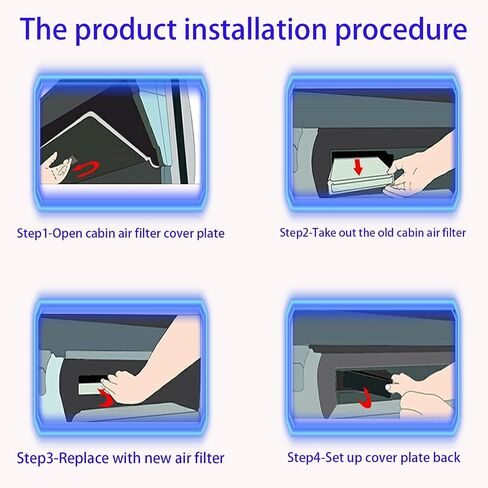 The product installation procedure

Step1-Open cabin air filter cover plate

Step2-Take out the old cabin air filter

Step3-Replace with new air filter

Step4-Set up cover plate back