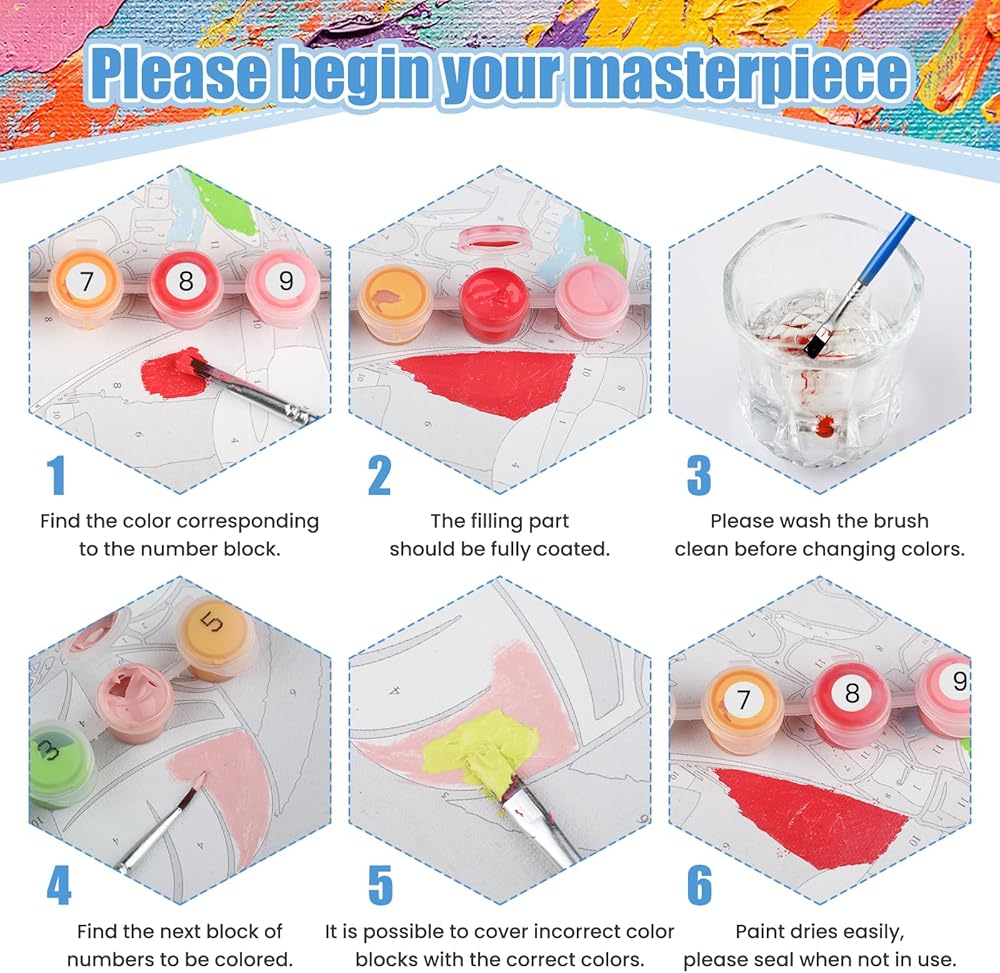 Please begin your masterpiece

7 8 9

1
Find the color corresponding to the number block.

2
The filling part should be fully coated.

3
Please wash the brush clean before changing colors.

5
3

4
Find the next block of numbers to be colored.

5
It is possible to cover incorrect color blocks with the correct colors.

7 8 9

6
Paint dries easily, please seal when not in use.