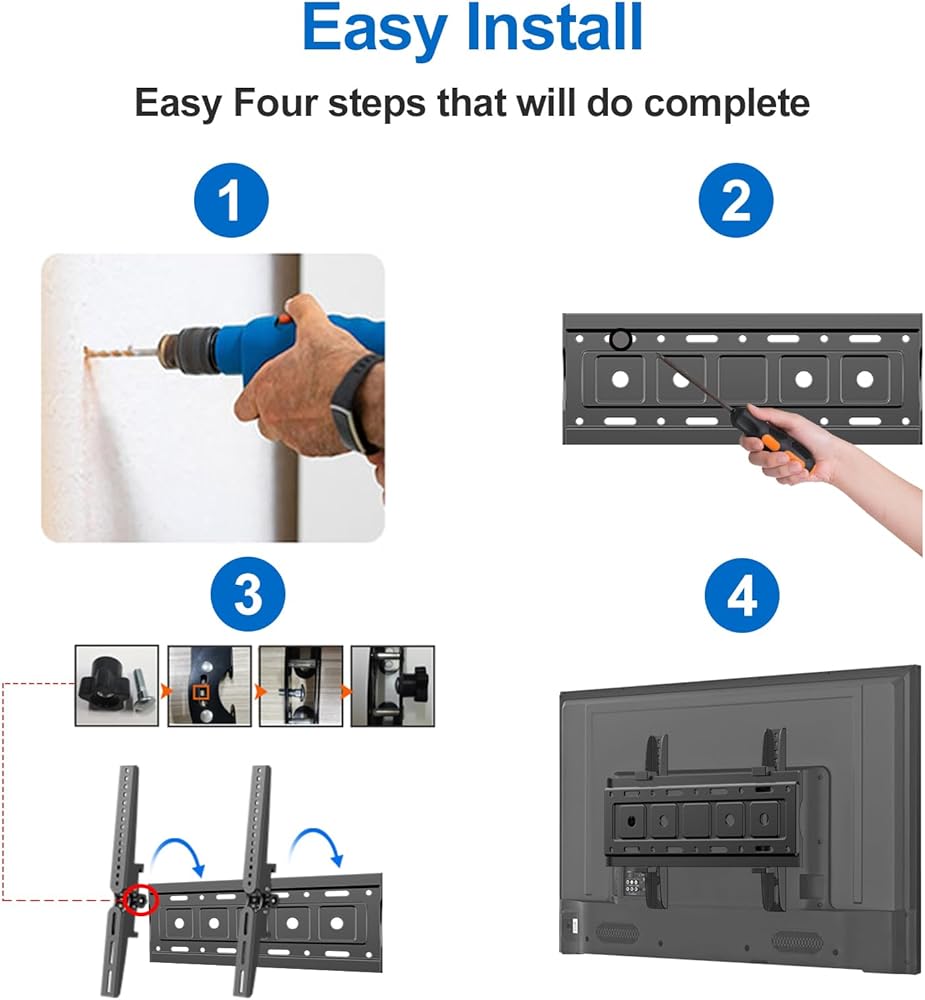 Easy Install

Easy Four steps that will do complete

1

2

3

4