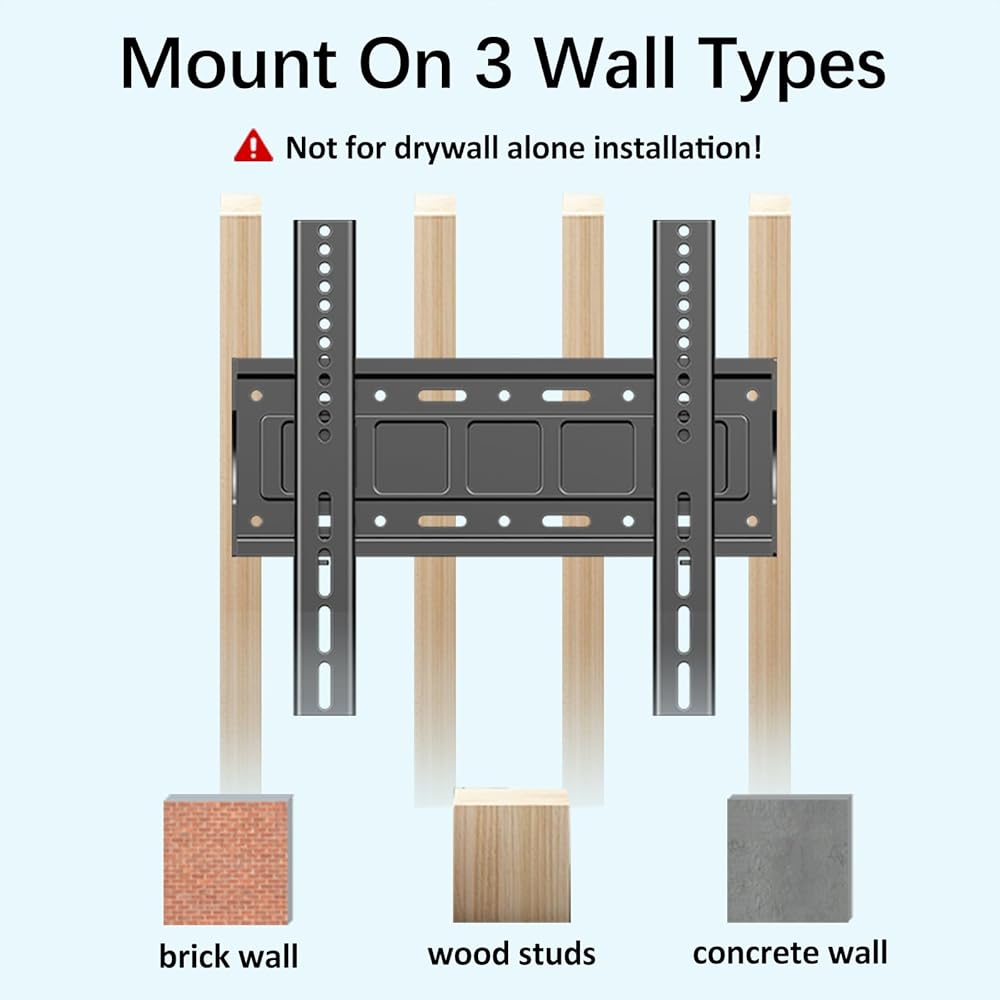 Mount On 3 Wall Types

Not for drywall alone installation!

brick wall

wood studs

concrete wall