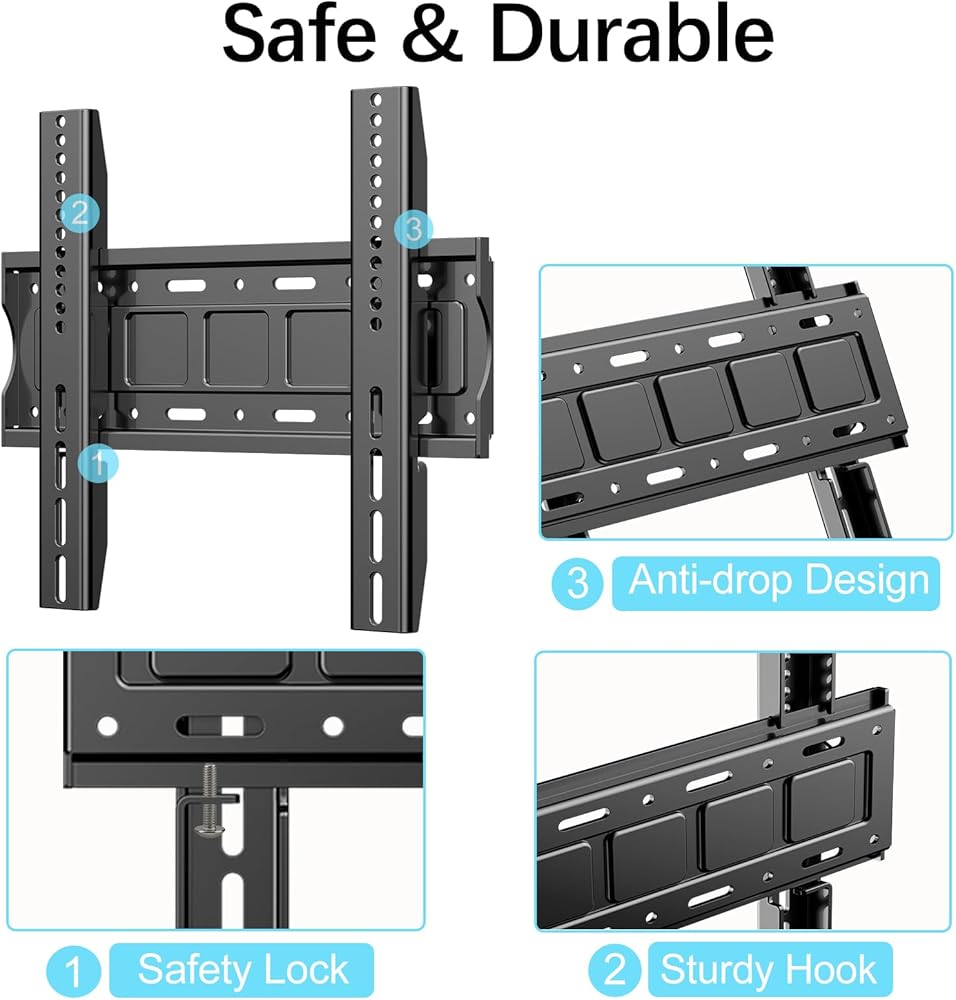 Safe & Durable

2

3

1

3 Anti-drop Design

1 Safety Lock

2 Sturdy Hook