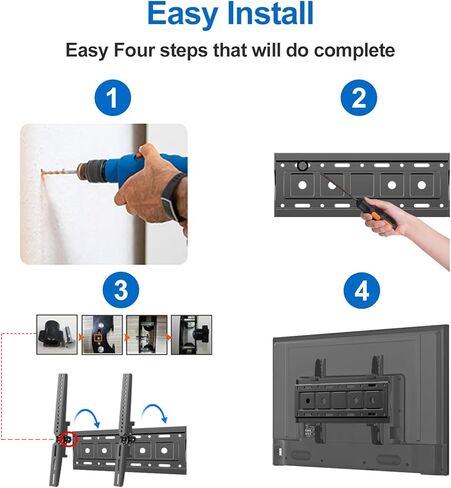 Easy Install

Easy Four steps that will do complete

1

2

3

4