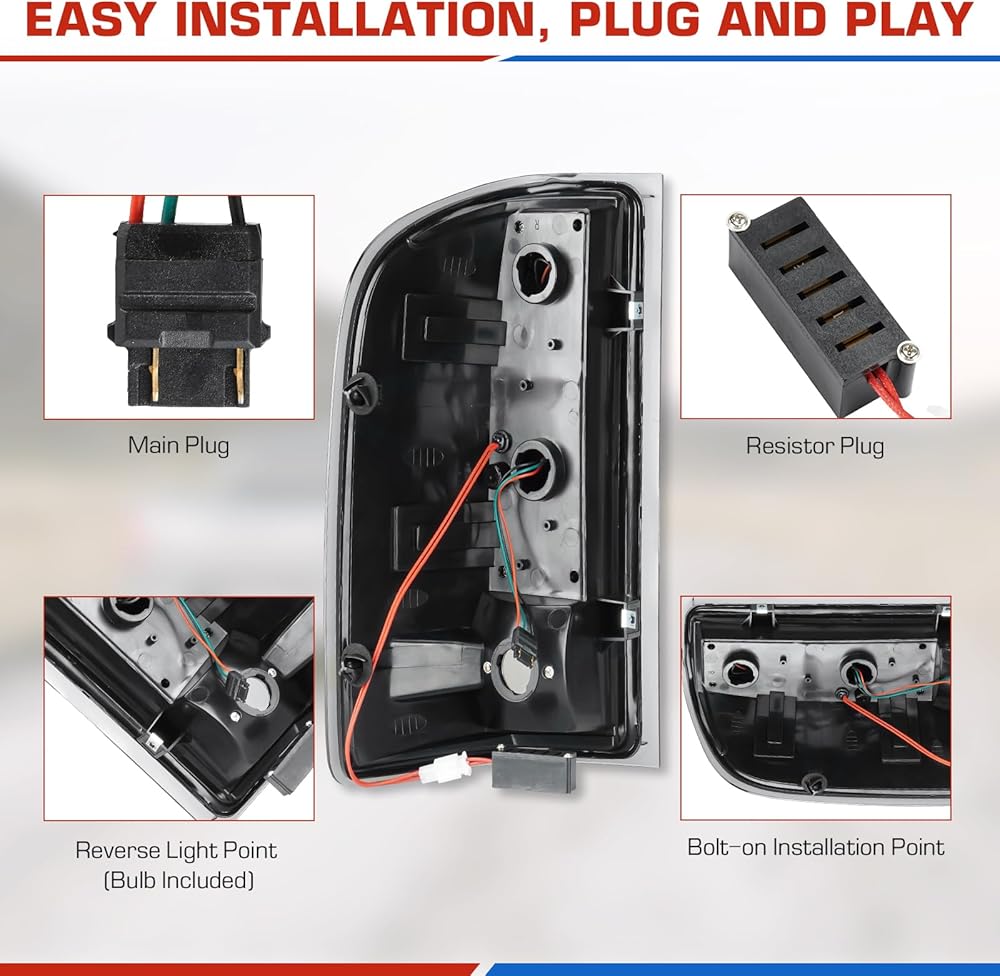 EASY INSTALLATION, PLUG AND PLAY

Main Plug

Resistor Plug

Reverse Light Point
(Bulb Included)

Bolt-on Installation Point