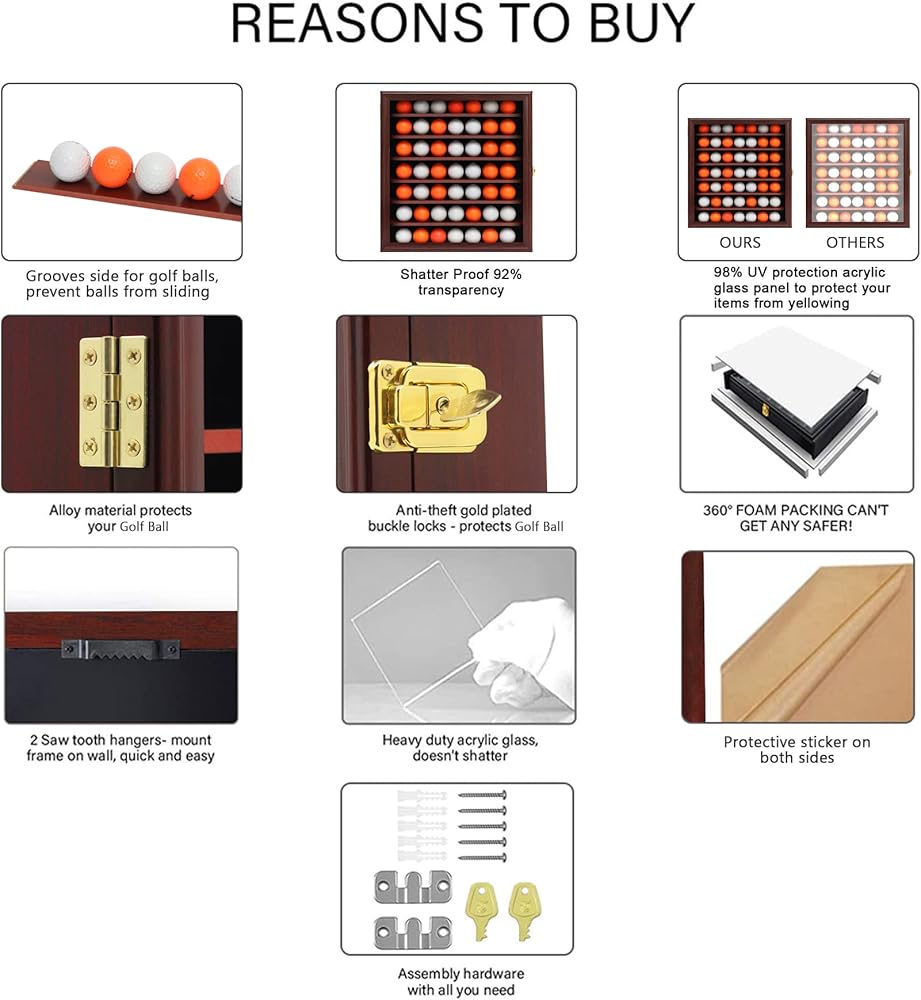 REASONS TO BUY

Grooves side for golf balls, prevent balls from sliding

Shatter Proof 92% transparency

OURS

OTHERS

98% UV protection acrylic glass panel to protect your items from yellowing

Alloy material protects your Golf Ball

Anti-theft gold plated buckle locks - protects Golf Ball

360° FOAM PACKING CAN'T GET ANY SAFER!

2 Saw tooth hangers- mount frame on wall, quick and easy

Heavy duty acrylic glass, doesn't shatter

Protective sticker on both sides

Assembly hardware with all you need