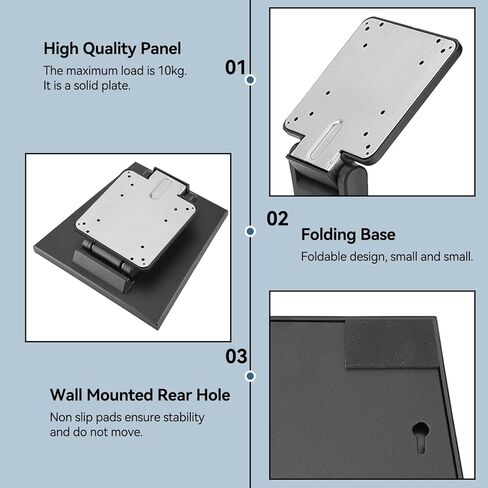 High Quality Panel
The maximum load is 10kg.
It is a solid plate.

01

02

Folding Base
Foldable design, small and small.

03

Wall Mounted Rear Hole
Non slip pads ensure stability and do not move.