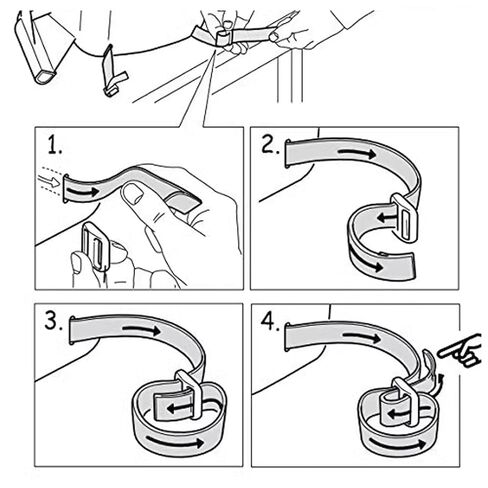 1.

2.

3.

4.