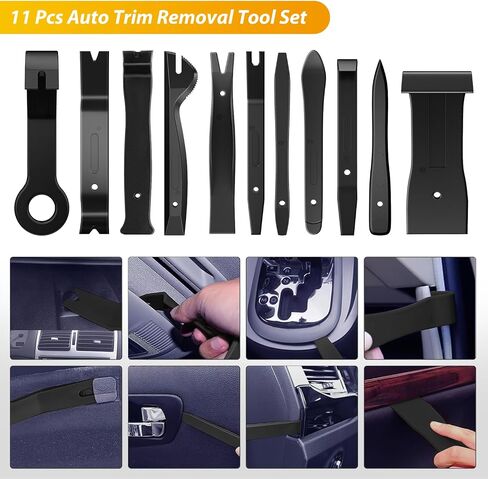 11 Pcs Auto Trim Removal Tool Set