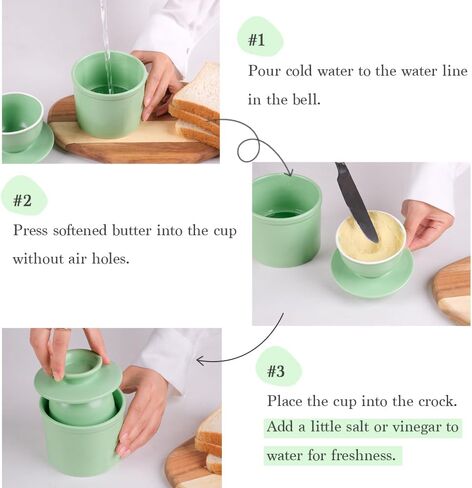 #1

Pour cold water to the water line in the bell.

#2

Press softened butter into the cup without air holes.

#3

Place the cup into the crock. Add a little salt or vinegar to water for freshness.