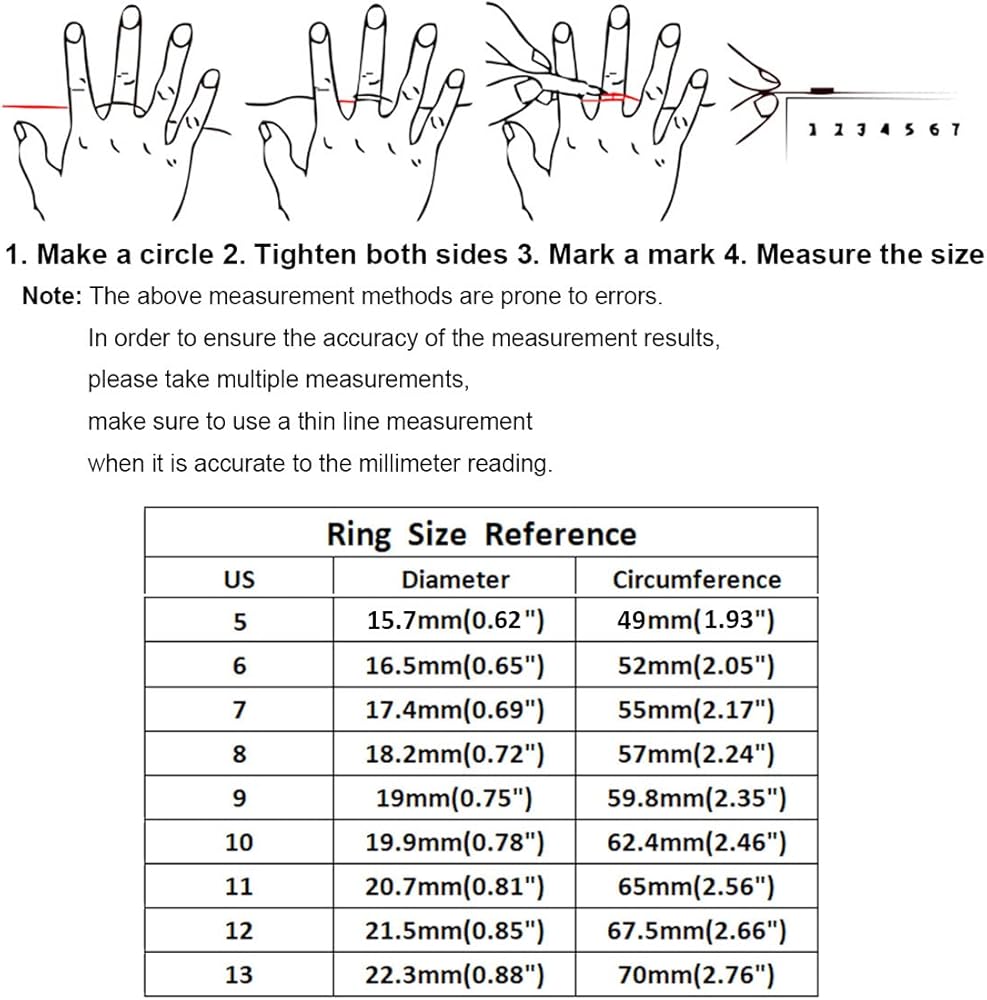 1 2 3 4 5 6 7

1. Make a circle 2. Tighten both sides 3. Mark a mark 4. Measure the size

Note: The above measurement methods are prone to errors. In order to ensure the accuracy of the measurement results, please take multiple measurements, make sure to use a thin line measurement when it is accurate to the millimeter reading.

Ring Size Reference

| US | Diameter | Circumference |
|---|---|---|
| 5 | 15.7mm(0.62") | 49mm(1.93") |
| 6 | 16.5mm(0.65") | 52mm(2.05") |
| 7 | 17.4mm(0.69") | 55mm(2.17") |
| 8 | 18.2mm(0.72") | 57mm(2.24") |
| 9 | 19mm(0.75") | 59.8mm(2.35") |
| 10 | 19.9mm(0.78") | 62.4mm(2.46") |
| 11 | 20.7mm(0.81") | 65mm(2.56") |
| 12 | 21.5mm(0.85") | 67.5mm(2.66") |
| 13 | 22.3mm(0.88") | 70mm(2.76") |