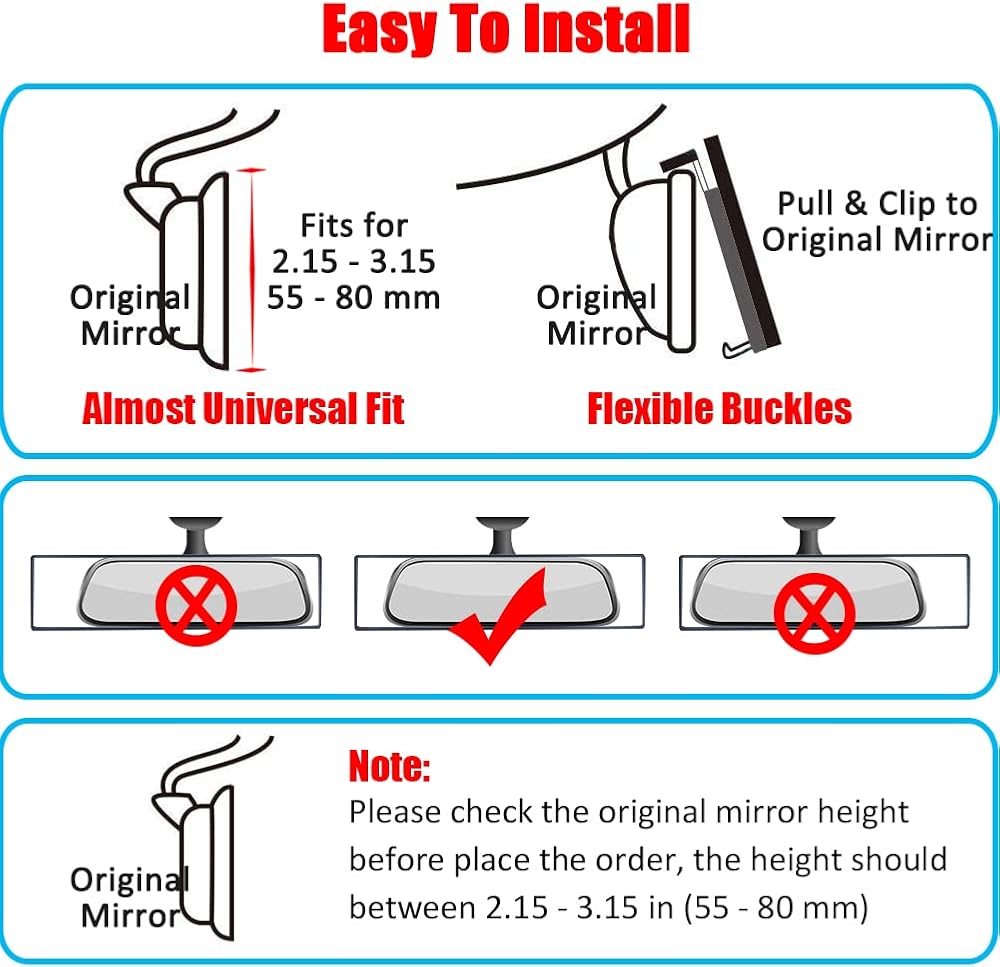 Easy To Install

Original Mirror

Fits for 2.15 - 3.15 55 - 80 mm

Almost Universal Fit

Original Mirror

Pull & Clip to Original Mirror

Flexible Buckles

Original Mirror

Note:
Please check the original mirror height before place the order, the height should between 2.15 - 3.15 in (55 - 80 mm)