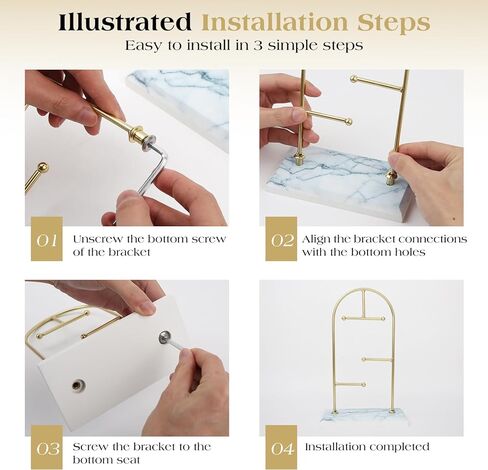 Illustrated Installation Steps
Easy to install in 3 simple steps

01 Unscrew the bottom screw of the bracket

02 Align the bracket connections with the bottom holes

03 Screw the bracket to the bottom seat

04 Installation completed