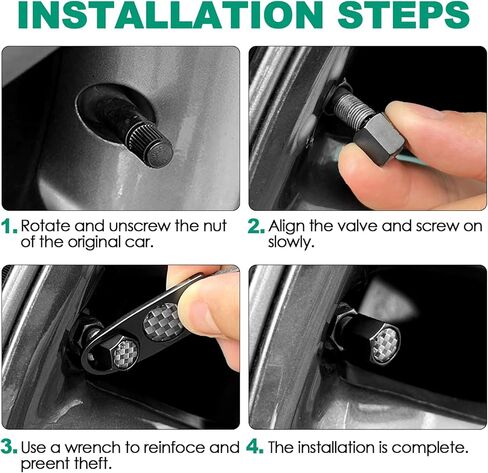 INSTALLATION STEPS

1. Rotate and unscrew the nut of the original car.

2. Align the valve and screw on slowly.

3. Use a wrench to reinfoce and preent theft.

4. The installation is complete.