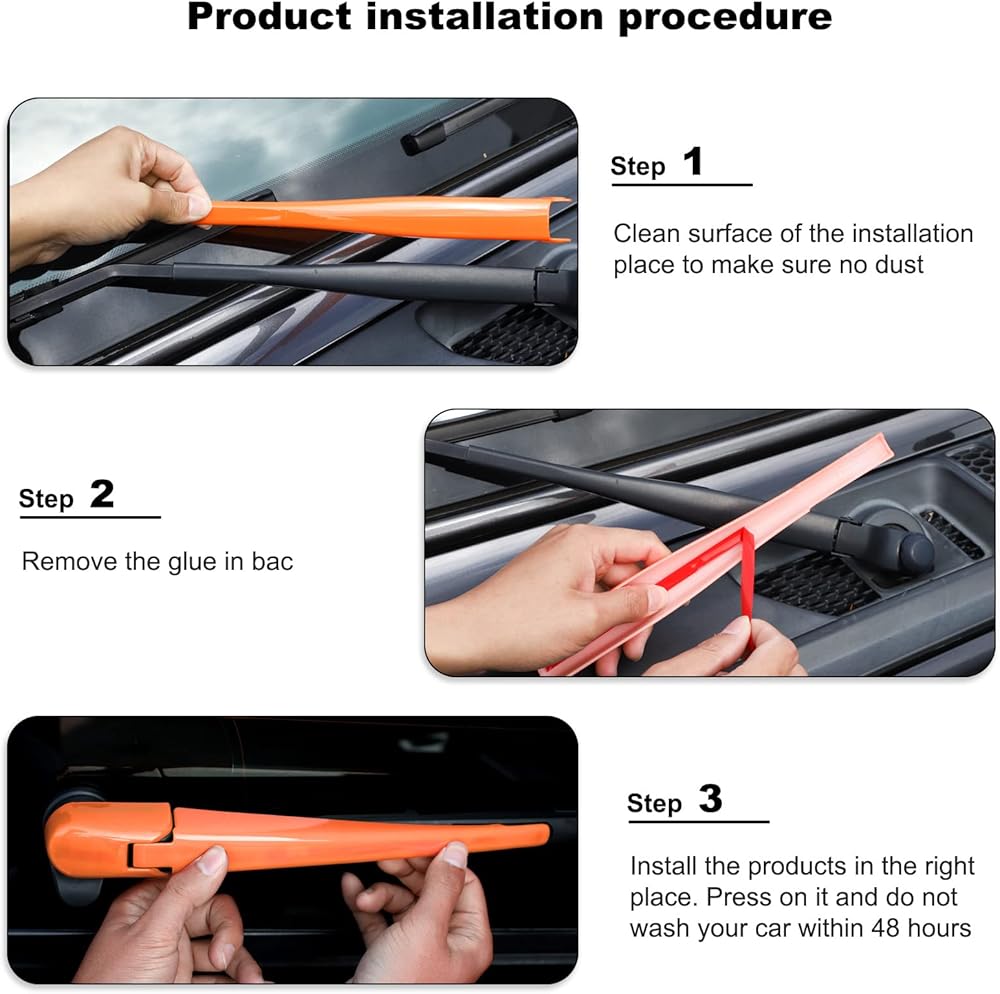 Product installation procedure

Step 1

Clean surface of the installation place to make sure no dust

Step 2

Remove the glue in bac

Step 3

Install the products in the right place. Press on it and do not wash your car within 48 hours